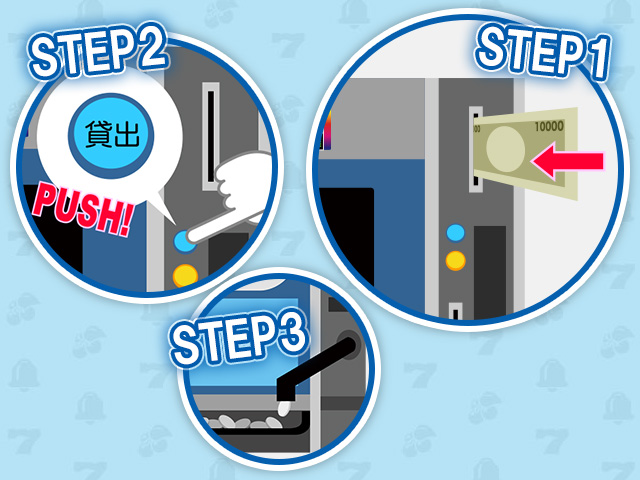 STEP 2

貸出

PUSH!

STEP 1

10000

STEP 3